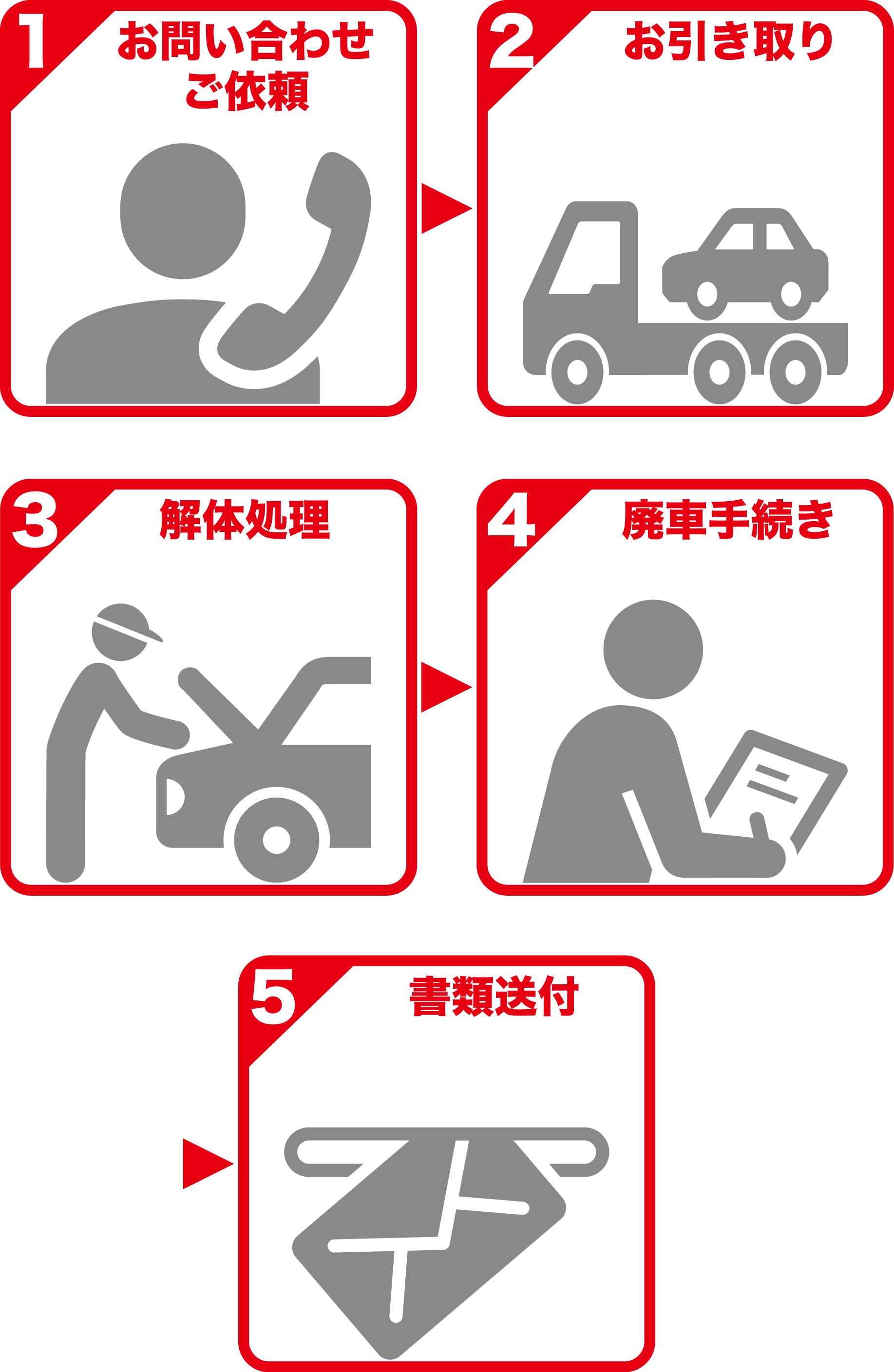 1
お問い合わせ
ご依頼

2
お引き取り

3
解体処理

4
廃車手続き

5
書類送付